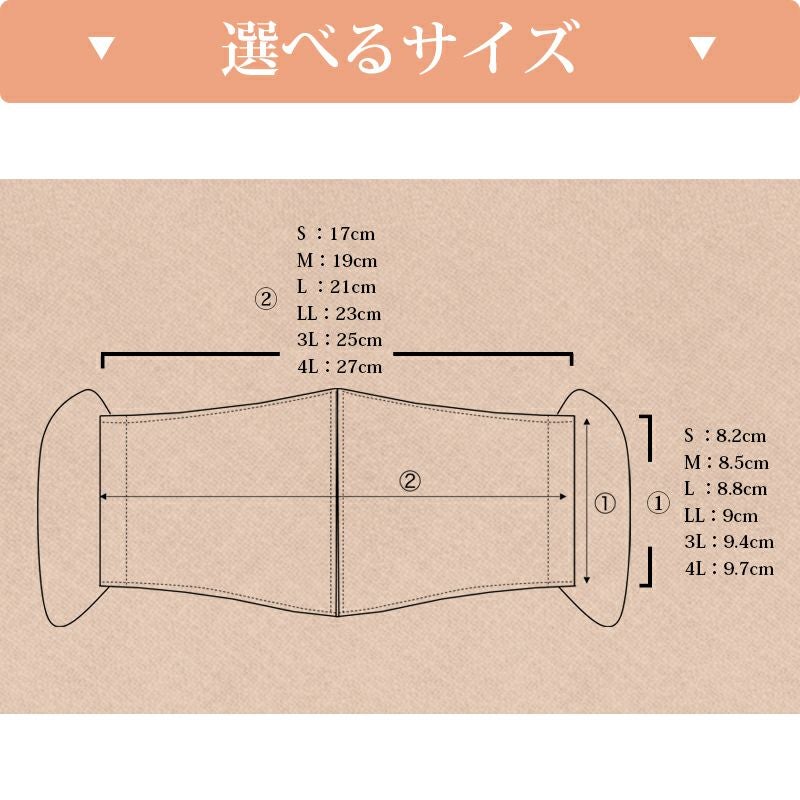 ▼ 選べるサイズ ▼

②
S：17cm
M：19cm
L：21cm
LL：23cm
3L：25cm
4L：27cm

②

①

①
S：8.2cm
M：8.5cm
L：8.8cm
LL：9cm
3L：9.4cm
4L：9.7cm